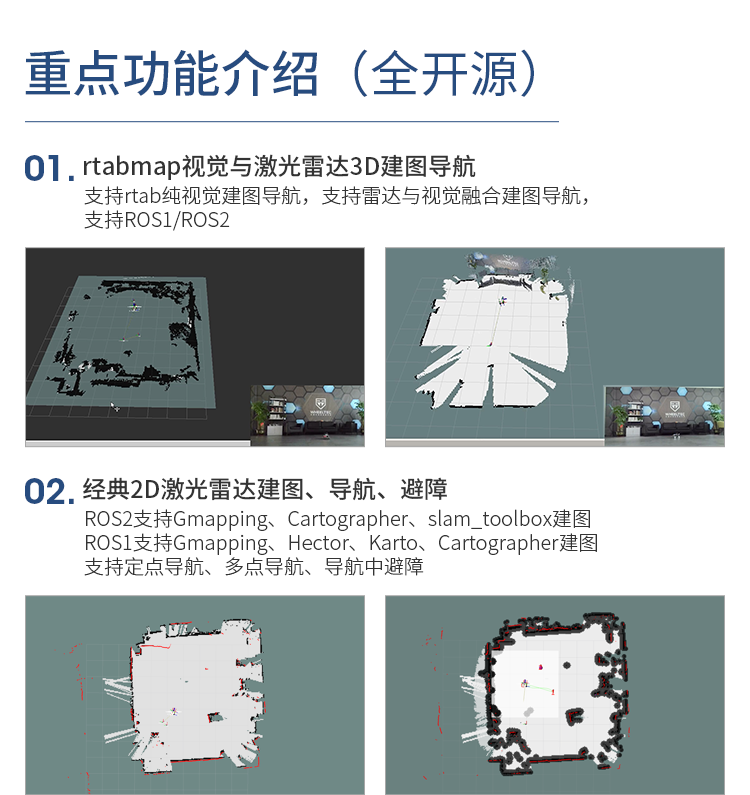 重点功能介绍（全开源）

01. rtabmap视觉与激光雷达3D建图导航
支持rtab纯视觉建图导航，支持雷达与视觉融合建图导航，支持ROS1/ROS2

02. 经典2D激光雷达建图、导航、避障
ROS2支持Gmapping、Cartographer、slam_toolbox建图
ROS1支持Gmapping、Hector、Karto、Cartographer建图
支持定点导航、多点导航、导航中避障