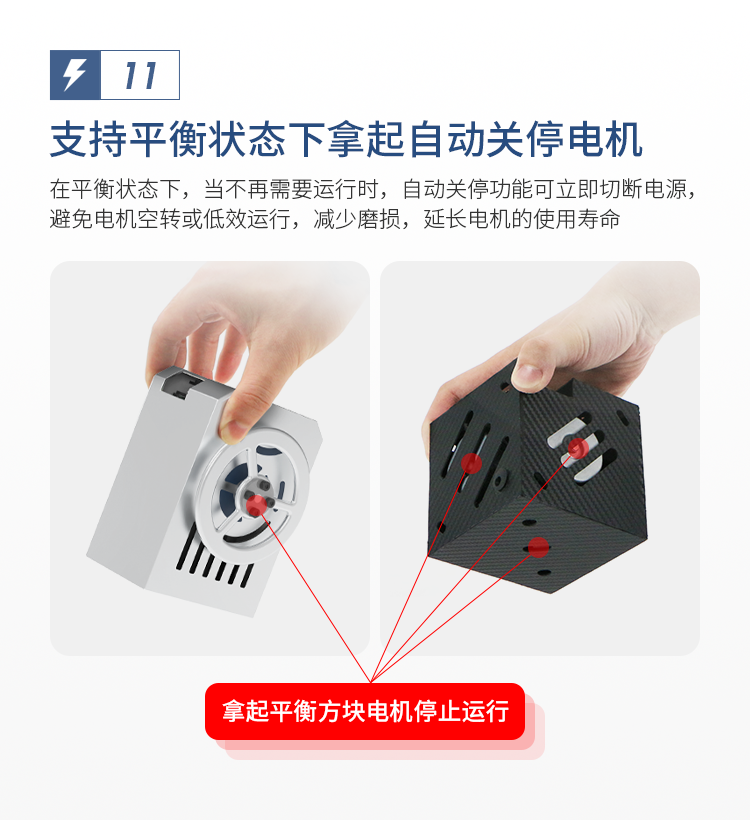 11

支持平衡状态下拿起自动关停电机

在平衡状态下，当不再需要运行时，自动关停功能可立即切断电源，避免电机空转或低效运行，减少磨损，延长电机的使用寿命

拿起平衡方块电机停止运行